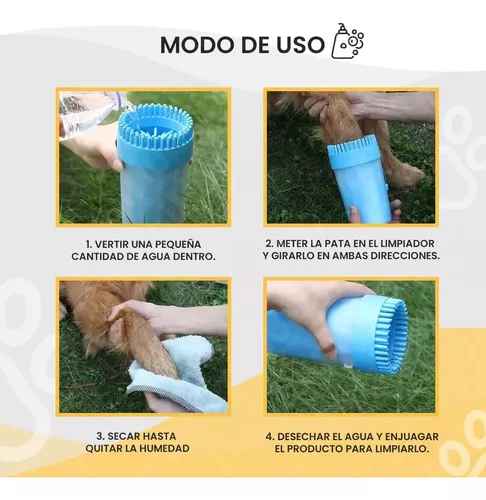 MODO DE USO

1. VERTIR UNA PEQUEÑA CANTIDAD DE AGUA DENTRO.

2. METER LA PATA EN EL LIMPIADOR Y GIRARLO EN AMBAS DIRECCIONES.

3. SECAR HASTA QUITAR LA HUMEDAD

4. DESECHAR EL AGUA Y ENJUAGAR EL PRODUCTO PARA LIMPIARLO.